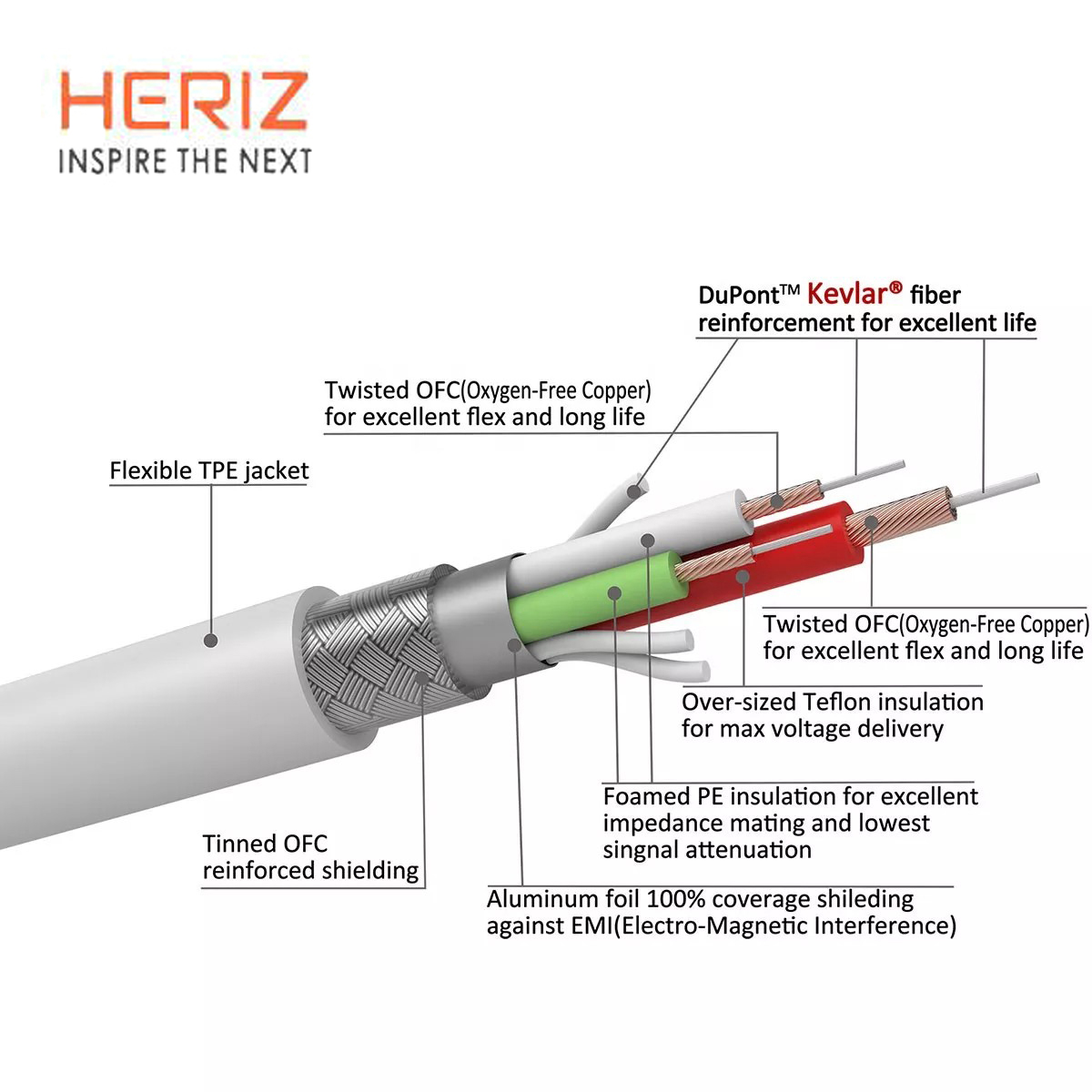 HERIZ
INSPIRE THE NEXT

DuPont™ Kevlar® fiber reinforcement for excellent life

Twisted OFC(Oxygen-Free Copper) for excellent flex and long life

Flexible TPE jacket

Twisted OFC(Oxygen-Free Copper) for excellent flex and long life

Over-sized Teflon insulation for max voltage delivery

Foamed PE insulation for excellent impedance mating and lowest singnal attenuation

Tinned OFC reinforced shielding

Aluminum foil 100% coverage shileding against EMI(Electro-Magnetic Interference)